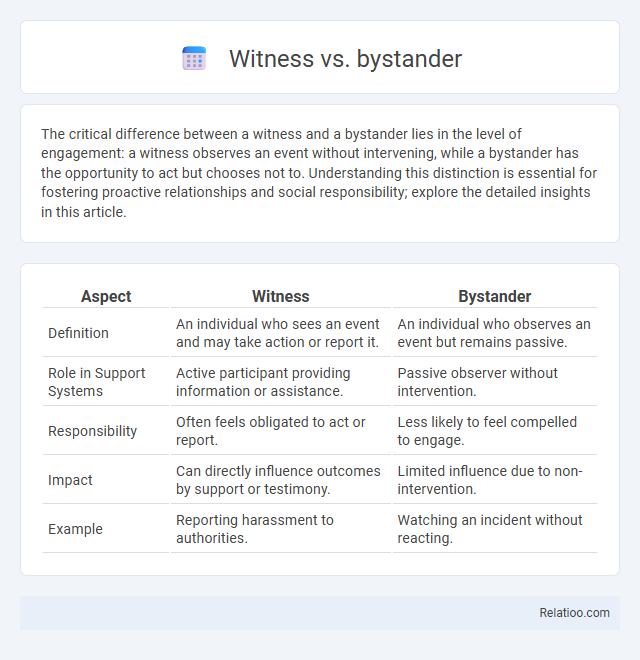 Witness vs. bystander

The critical difference between a witness and a bystander lies in the level of engagement: a witness observes an event without intervening, while a bystander has the opportunity to act but chooses not to. Understanding this distinction is essential for fostering proactive relationships and social responsibility; explore the detailed insights in this article.

| Aspect | Witness | Bystander |
|---|---|---|
| Definition | An individual who sees an event and may take action or report it. | An individual who observes an event but remains passive. |
| Role in Support Systems | Active participant providing information or assistance. | Passive observer without intervention. |
| Responsibility | Often feels obligated to act or report. | Less likely to feel compelled to engage. |
| Impact | Can directly influence outcomes by support or testimony. | Limited influence due to non-intervention. |
| Example | Reporting harassment to authorities. | Watching an incident without reacting. |

Relatioo.com