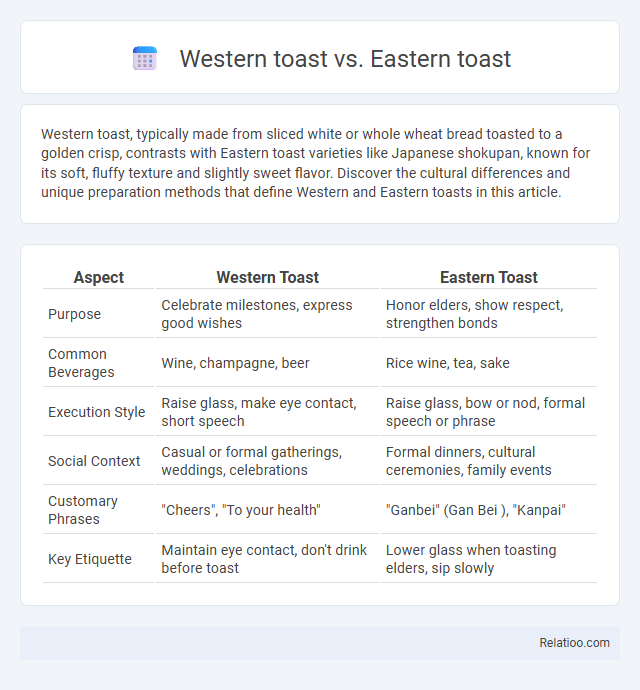 Western toast vs. Eastern toast

Western toast, typically made from sliced white or whole wheat bread toasted to a golden crisp, contrasts with Eastern toast varieties like Japanese shokupan, known for its soft, fluffy texture and slightly sweet flavor. Discover the cultural differences and unique preparation methods that define Western and Eastern toasts in this article.

| Aspect | Western Toast | Eastern Toast |
|---|---|---|
| Purpose | Celebrate milestones, express good wishes | Honor elders, show respect, strengthen bonds |
| Common Beverages | Wine, champagne, beer | Rice wine, tea, sake |
| Execution Style | Raise glass, make eye contact, short speech | Raise glass, bow or nod, formal speech or phrase |
| Social Context | Casual or formal gatherings, weddings, celebrations | Formal dinners, cultural ceremonies, family events |
| Customary Phrases | "Cheers", "To your health" | "Ganbei" (Gan Bei ), "Kanpai" |
| Key Etiquette | Maintain eye contact, don't drink before toast | Lower glass when toasting elders, sip slowly |

Relatioo.com