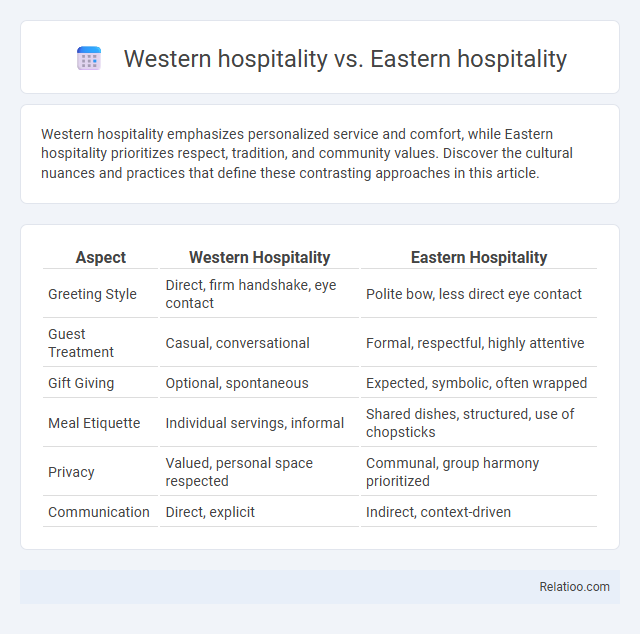 Western hospitality vs. Eastern hospitality

Western hospitality emphasizes personalized service and comfort, while Eastern hospitality prioritizes respect, tradition, and community values. Discover the cultural nuances and practices that define these contrasting approaches in this article.

| Aspect | Western Hospitality | Eastern Hospitality |
|---|---|---|
| Greeting Style | Direct, firm handshake, eye contact | Polite bow, less direct eye contact |
| Guest Treatment | Casual, conversational | Formal, respectful, highly attentive |
| Gift Giving | Optional, spontaneous | Expected, symbolic, often wrapped |
| Meal Etiquette | Individual servings, informal | Shared dishes, structured, use of chopsticks |
| Privacy | Valued, personal space respected | Communal, group harmony prioritized |
| Communication | Direct, explicit | Indirect, context-driven |

Relatioo.com