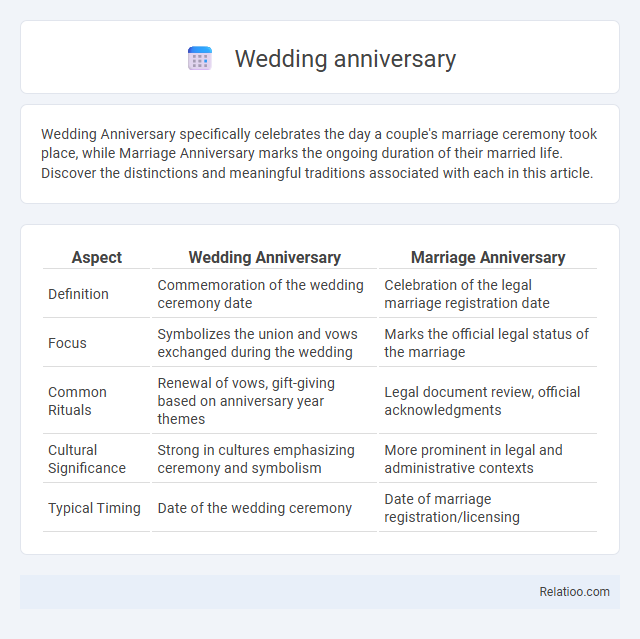 Wedding anniversary

Wedding Anniversary specifically celebrates the day a couple's marriage ceremony took place, while Marriage Anniversary marks the ongoing duration of their married life. Discover the distinctions and meaningful traditions associated with each in this article.

| Aspect | Wedding Anniversary | Marriage Anniversary |
|---|---|---|
| Definition | Commemoration of the wedding ceremony date | Celebration of the legal marriage registration date |
| Focus | Symbolizes the union and vows exchanged during the wedding | Marks the official legal status of the marriage |
| Common Rituals | Renewal of vows, gift-giving based on anniversary year themes | Legal document review, official acknowledgments |
| Cultural Significance | Strong in cultures emphasizing ceremony and symbolism | More prominent in legal and administrative contexts |
| Typical Timing | Date of the wedding ceremony | Date of marriage registration/licensing |

Relatioo.com