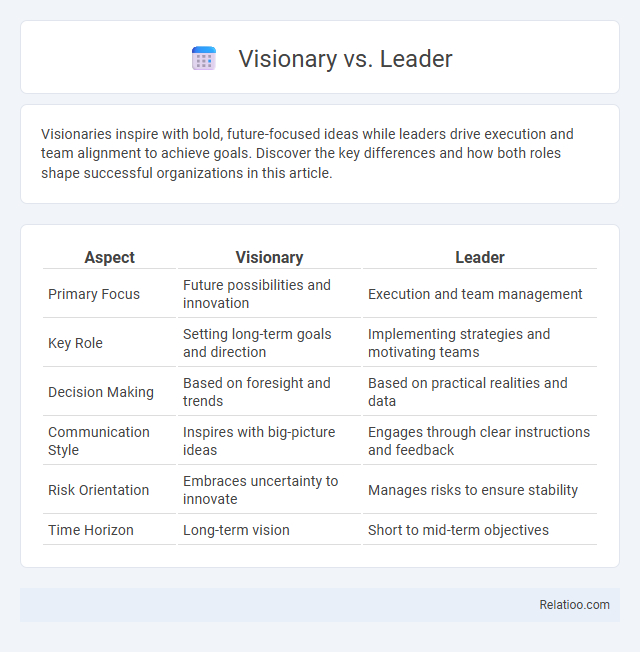 Visionary vs. Leader

Visionaries inspire with bold, future-focused ideas while leaders drive execution and team alignment to achieve goals. Discover the key differences and how both roles shape successful organizations in this article.

| Aspect | Visionary | Leader |
|---|---|---|
| Primary Focus | Future possibilities and innovation | Execution and team management |
| Key Role | Setting long-term goals and direction | Implementing strategies and motivating teams |
| Decision Making | Based on foresight and trends | Based on practical realities and data |
| Communication Style | Inspires with big-picture ideas | Engages through clear instructions and feedback |
| Risk Orientation | Embraces uncertainty to innovate | Manages risks to ensure stability |
| Time Horizon | Long-term vision | Short to mid-term objectives |

Relatioo.com