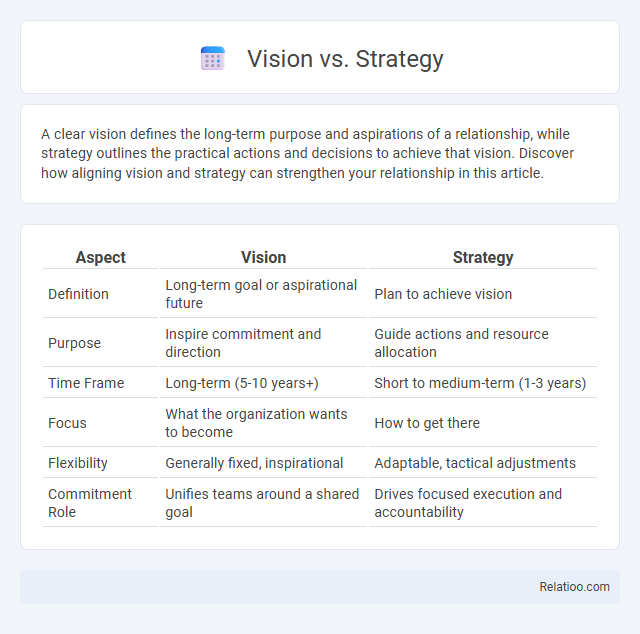 Vision vs. Strategy

A clear vision defines the long-term purpose and aspirations of a relationship, while strategy outlines the practical actions and decisions to achieve that vision. Discover how aligning vision and strategy can strengthen your relationship in this article.

| Aspect | Vision | Strategy |
|---|---|---|
| Definition | Long-term goal or aspirational future | Plan to achieve vision |
| Purpose | Inspire commitment and direction | Guide actions and resource allocation |
| Time Frame | Long-term (5-10 years+) | Short to medium-term (1-3 years) |
| Focus | What the organization wants to become | How to get there |
| Flexibility | Generally fixed, inspirational | Adaptable, tactical adjustments |
| Commitment Role | Unifies teams around a shared goal | Drives focused execution and accountability |

Relatioo.com