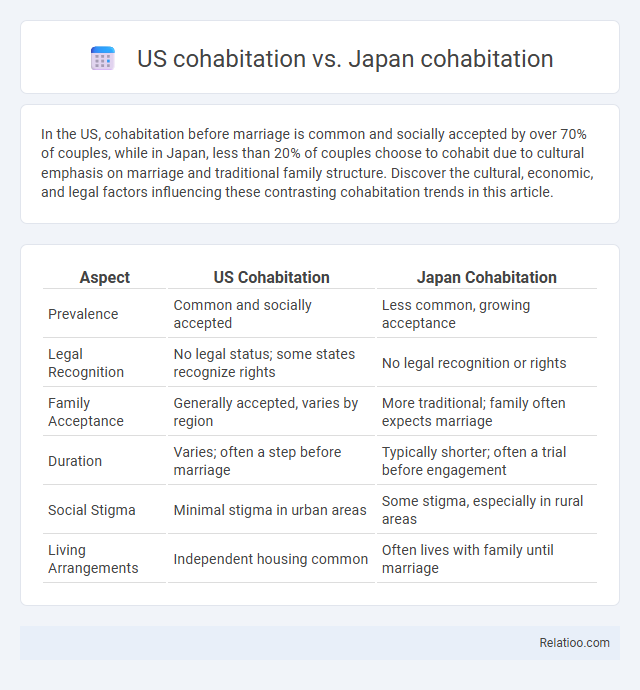 US cohabitation vs. Japan cohabitation

In the US, cohabitation before marriage is common and socially accepted by over 70% of couples, while in Japan, less than 20% of couples choose to cohabit due to cultural emphasis on marriage and traditional family structure. Discover the cultural, economic, and legal factors influencing these contrasting cohabitation trends in this article.

| Aspect | US Cohabitation | Japan Cohabitation |
|---|---|---|
| Prevalence | Common and socially accepted | Less common, growing acceptance |
| Legal Recognition | No legal status; some states recognize rights | No legal recognition or rights |
| Family Acceptance | Generally accepted, varies by region | More traditional; family often expects marriage |
| Duration | Varies; often a step before marriage | Typically shorter; often a trial before engagement |
| Social Stigma | Minimal stigma in urban areas | Some stigma, especially in rural areas |
| Living Arrangements | Independent housing common | Often lives with family until marriage |

Relatioo.com