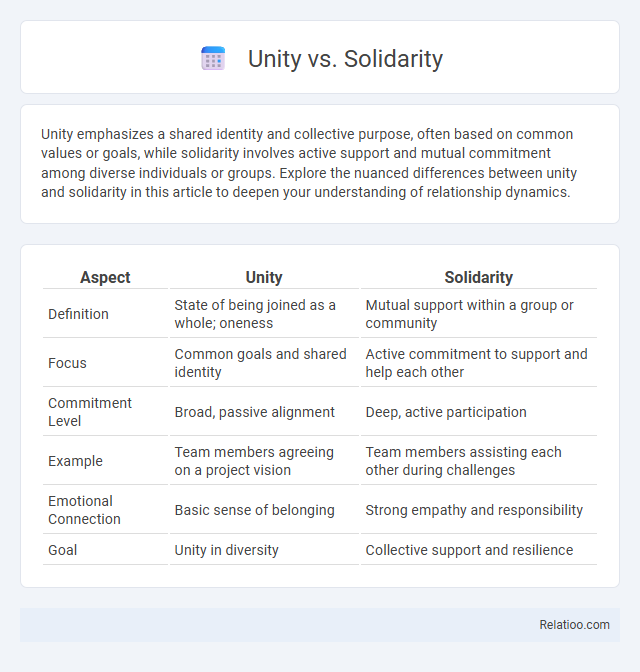 Unity vs. Solidarity

Unity emphasizes a shared identity and collective purpose, often based on common values or goals, while solidarity involves active support and mutual commitment among diverse individuals or groups. Explore the nuanced differences between unity and solidarity in this article to deepen your understanding of relationship dynamics.

| Aspect | Unity | Solidarity |
|---|---|---|
| Definition | State of being joined as a whole; oneness | Mutual support within a group or community |
| Focus | Common goals and shared identity | Active commitment to support and help each other |
| Commitment Level | Broad, passive alignment | Deep, active participation |
| Example | Team members agreeing on a project vision | Team members assisting each other during challenges |
| Emotional Connection | Basic sense of belonging | Strong empathy and responsibility |
| Goal | Unity in diversity | Collective support and resilience |

Relatioo.com