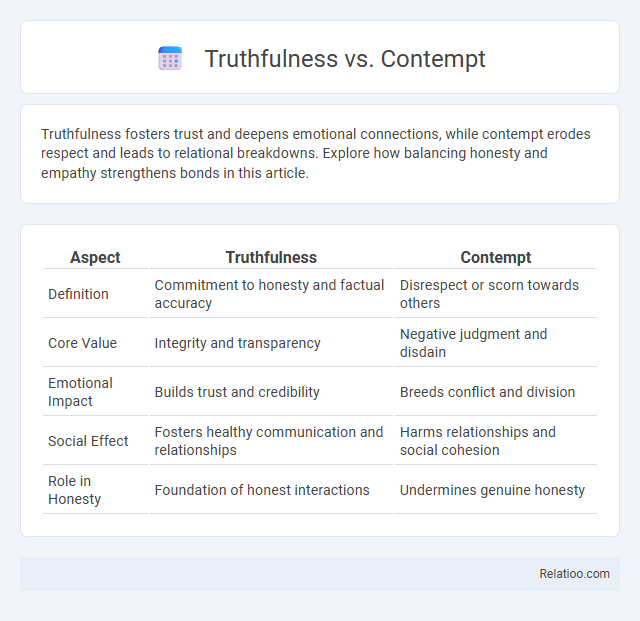 Truthfulness vs. Contempt

Truthfulness fosters trust and deepens emotional connections, while contempt erodes respect and leads to relational breakdowns. Explore how balancing honesty and empathy strengthens bonds in this article.

| Aspect | Truthfulness | Contempt |
|---|---|---|
| Definition | Commitment to honesty and factual accuracy | Disrespect or scorn towards others |
| Core Value | Integrity and transparency | Negative judgment and disdain |
| Emotional Impact | Builds trust and credibility | Breeds conflict and division |
| Social Effect | Fosters healthy communication and relationships | Harms relationships and social cohesion |
| Role in Honesty | Foundation of honest interactions | Undermines genuine honesty |

Relatioo.com