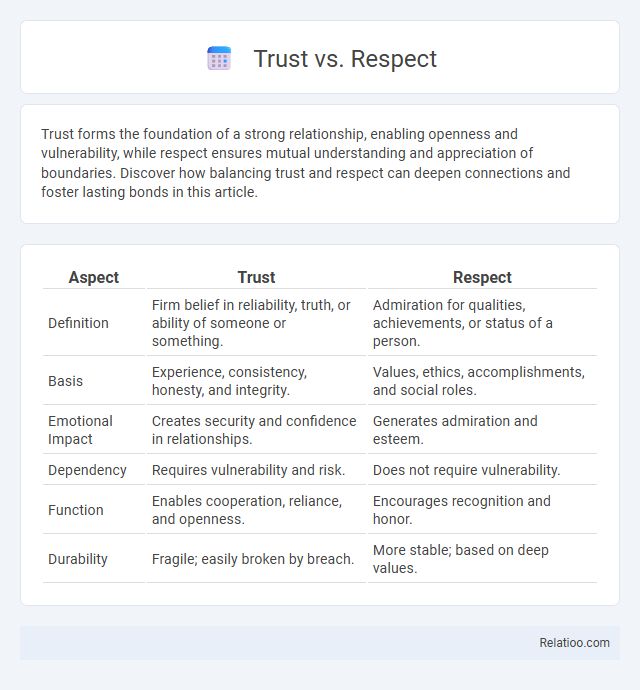 Trust vs. Respect

Trust forms the foundation of a strong relationship, enabling openness and vulnerability, while respect ensures mutual understanding and appreciation of boundaries. Discover how balancing trust and respect can deepen connections and foster lasting bonds in this article.

| Aspect | Trust | Respect |
|---|---|---|
| Definition | Firm belief in reliability, truth, or ability of someone or something. | Admiration for qualities, achievements, or status of a person. |
| Basis | Experience, consistency, honesty, and integrity. | Values, ethics, accomplishments, and social roles. |
| Emotional Impact | Creates security and confidence in relationships. | Generates admiration and esteem. |
| Dependency | Requires vulnerability and risk. | Does not require vulnerability. |
| Function | Enables cooperation, reliance, and openness. | Encourages recognition and honor. |
| Durability | Fragile; easily broken by breach. | More stable; based on deep values. |

Relatioo.com