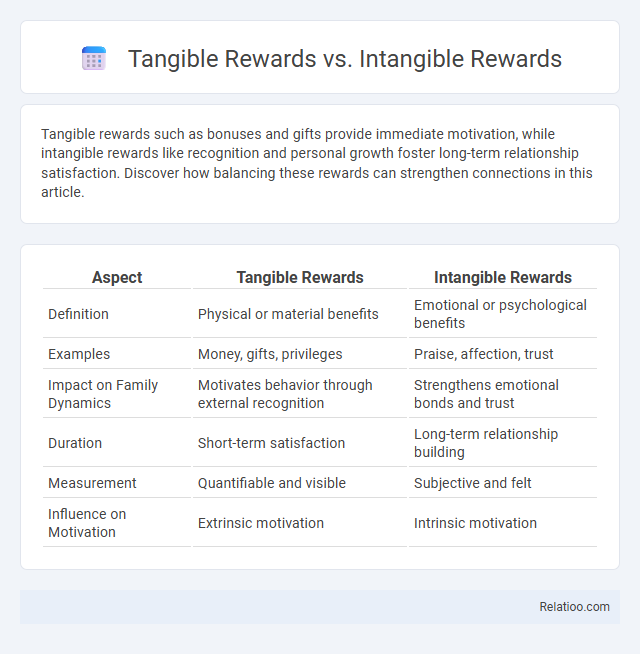 Tangible Rewards vs. Intangible Rewards

Tangible rewards such as bonuses and gifts provide immediate motivation, while intangible rewards like recognition and personal growth foster long-term relationship satisfaction. Discover how balancing these rewards can strengthen connections in this article.

| Aspect | Tangible Rewards | Intangible Rewards |
|---|---|---|
| Definition | Physical or material benefits | Emotional or psychological benefits |
| Examples | Money, gifts, privileges | Praise, affection, trust |
| Impact on Family Dynamics | Motivates behavior through external recognition | Strengthens emotional bonds and trust |
| Duration | Short-term satisfaction | Long-term relationship building |
| Measurement | Quantifiable and visible | Subjective and felt |
| Influence on Motivation | Extrinsic motivation | Intrinsic motivation |

Relatioo.com