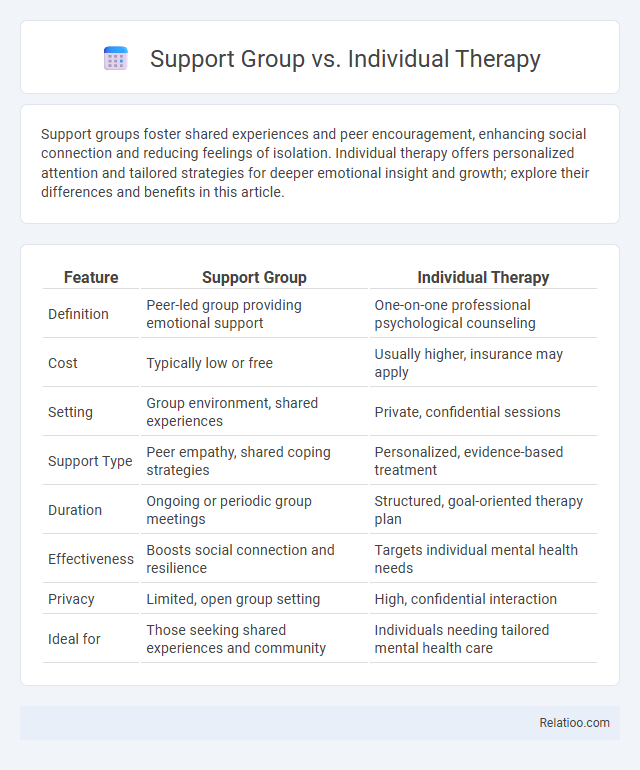 Support Group vs. Individual Therapy

Support groups foster shared experiences and peer encouragement, enhancing social connection and reducing feelings of isolation. Individual therapy offers personalized attention and tailored strategies for deeper emotional insight and growth; explore their differences and benefits in this article.

| Feature | Support Group | Individual Therapy |
|---|---|---|
| Definition | Peer-led group providing emotional support | One-on-one professional psychological counseling |
| Cost | Typically low or free | Usually higher, insurance may apply |
| Setting | Group environment, shared experiences | Private, confidential sessions |
| Support Type | Peer empathy, shared coping strategies | Personalized, evidence-based treatment |
| Duration | Ongoing or periodic group meetings | Structured, goal-oriented therapy plan |
| Effectiveness | Boosts social connection and resilience | Targets individual mental health needs |
| Privacy | Limited, open group setting | High, confidential interaction |
| Ideal for | Those seeking shared experiences and community | Individuals needing tailored mental health care |

Relatioo.com