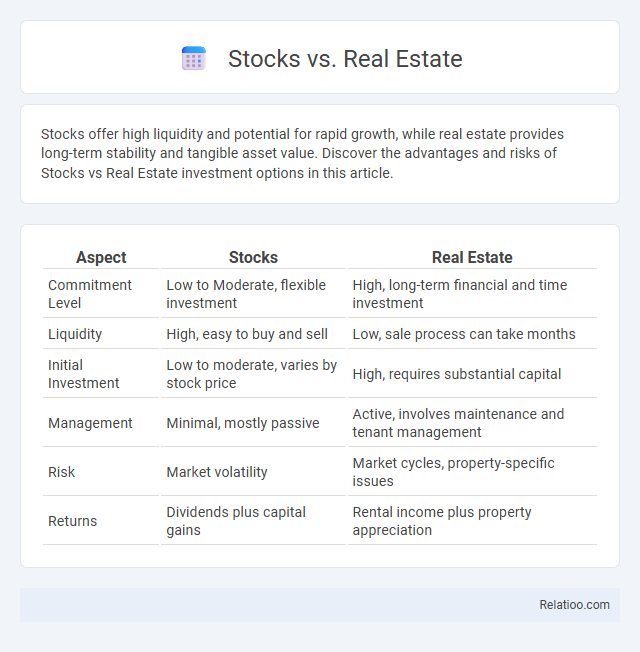 Stocks vs. Real Estate

Stocks offer high liquidity and potential for rapid growth, while real estate provides long-term stability and tangible asset value. Discover the advantages and risks of Stocks vs Real Estate investment options in this article.

| Aspect | Stocks | Real Estate |
|---|---|---|
| Commitment Level | Low to Moderate, flexible investment | High, long-term financial and time investment |
| Liquidity | High, easy to buy and sell | Low, sale process can take months |
| Initial Investment | Low to moderate, varies by stock price | High, requires substantial capital |
| Management | Minimal, mostly passive | Active, involves maintenance and tenant management |
| Risk | Market volatility | Market cycles, property-specific issues |
| Returns | Dividends plus capital gains | Rental income plus property appreciation |

Relatioo.com