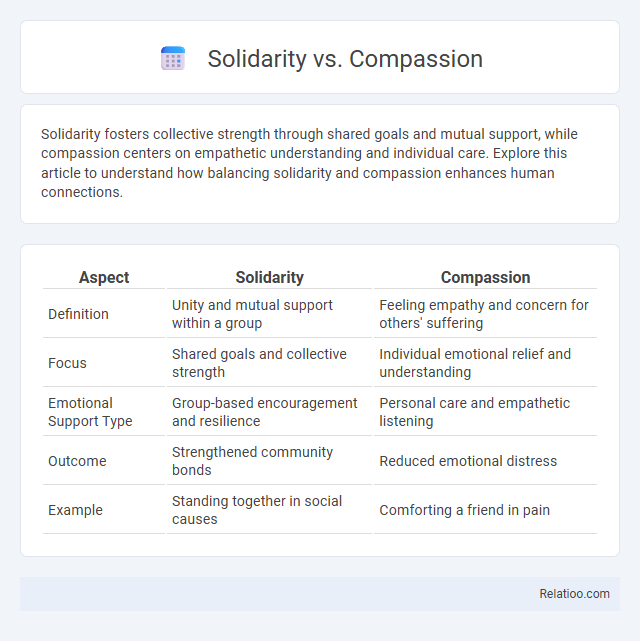 Solidarity vs. Compassion

Solidarity fosters collective strength through shared goals and mutual support, while compassion centers on empathetic understanding and individual care. Explore this article to understand how balancing solidarity and compassion enhances human connections.

| Aspect | Solidarity | Compassion |
|---|---|---|
| Definition | Unity and mutual support within a group | Feeling empathy and concern for others' suffering |
| Focus | Shared goals and collective strength | Individual emotional relief and understanding |
| Emotional Support Type | Group-based encouragement and resilience | Personal care and empathetic listening |
| Outcome | Strengthened community bonds | Reduced emotional distress |
| Example | Standing together in social causes | Comforting a friend in pain |

Relatioo.com