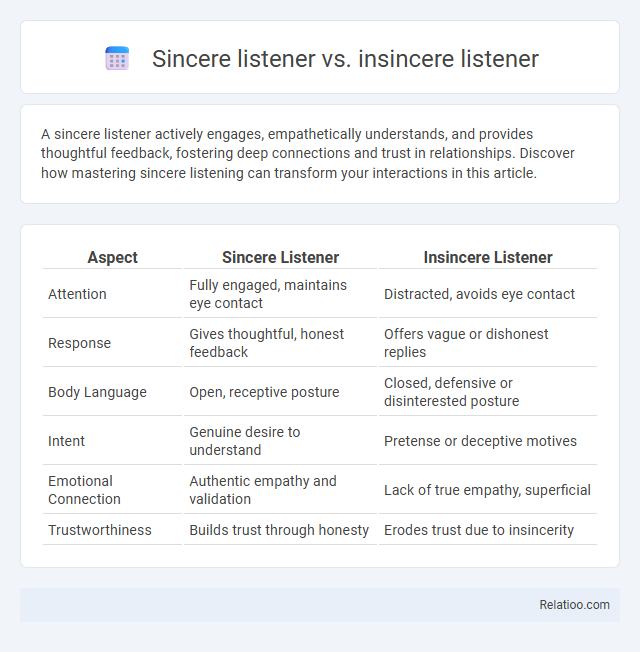 Sincere listener vs. insincere listener

A sincere listener actively engages, empathetically understands, and provides thoughtful feedback, fostering deep connections and trust in relationships. Discover how mastering sincere listening can transform your interactions in this article.

| Aspect | Sincere Listener | Insincere Listener |
|---|---|---|
| Attention | Fully engaged, maintains eye contact | Distracted, avoids eye contact |
| Response | Gives thoughtful, honest feedback | Offers vague or dishonest replies |
| Body Language | Open, receptive posture | Closed, defensive or disinterested posture |
| Intent | Genuine desire to understand | Pretense or deceptive motives |
| Emotional Connection | Authentic empathy and validation | Lack of true empathy, superficial |
| Trustworthiness | Builds trust through honesty | Erodes trust due to insincerity |

Relatioo.com