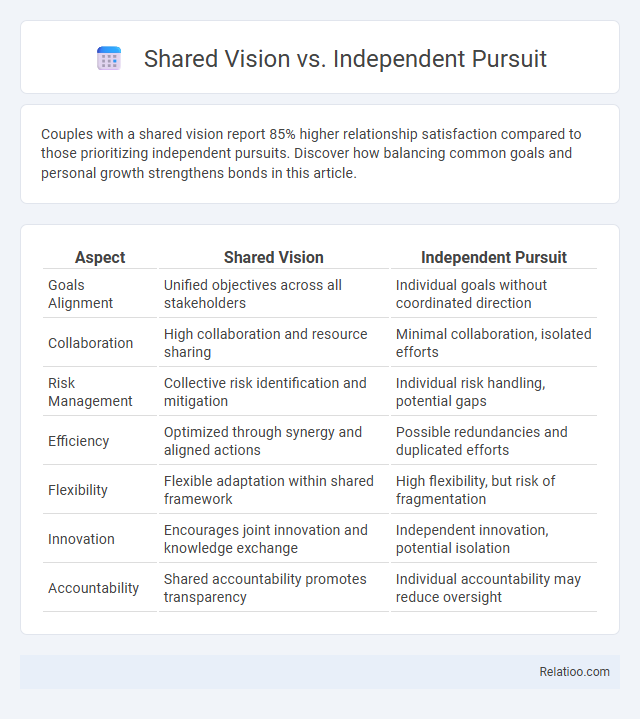 Shared Vision vs. Independent Pursuit

Couples with a shared vision report 85% higher relationship satisfaction compared to those prioritizing independent pursuits. Discover how balancing common goals and personal growth strengthens bonds in this article.

| Aspect | Shared Vision | Independent Pursuit |
|---|---|---|
| Goals Alignment | Unified objectives across all stakeholders | Individual goals without coordinated direction |
| Collaboration | High collaboration and resource sharing | Minimal collaboration, isolated efforts |
| Risk Management | Collective risk identification and mitigation | Individual risk handling, potential gaps |
| Efficiency | Optimized through synergy and aligned actions | Possible redundancies and duplicated efforts |
| Flexibility | Flexible adaptation within shared framework | High flexibility, but risk of fragmentation |
| Innovation | Encourages joint innovation and knowledge exchange | Independent innovation, potential isolation |
| Accountability | Shared accountability promotes transparency | Individual accountability may reduce oversight |

Relatioo.com