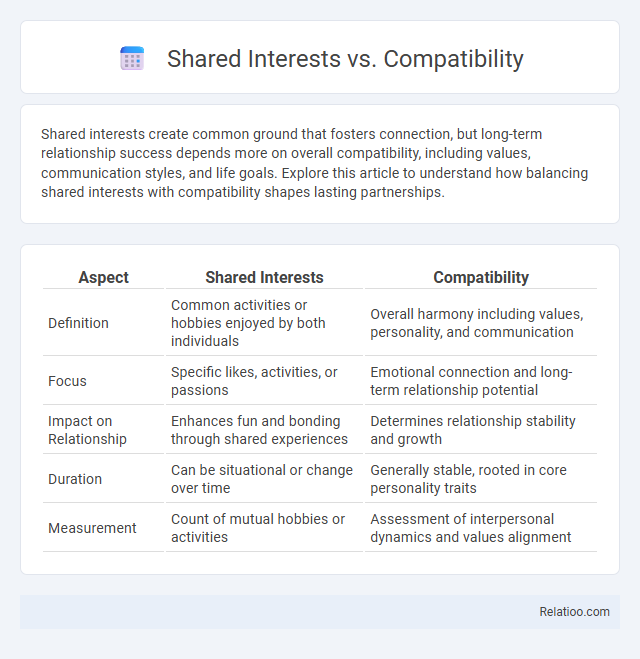 Shared Interests vs. Compatibility

Shared interests create common ground that fosters connection, but long-term relationship success depends more on overall compatibility, including values, communication styles, and life goals. Explore this article to understand how balancing shared interests with compatibility shapes lasting partnerships.

| Aspect | Shared Interests | Compatibility |
|---|---|---|
| Definition | Common activities or hobbies enjoyed by both individuals | Overall harmony including values, personality, and communication |
| Focus | Specific likes, activities, or passions | Emotional connection and long-term relationship potential |
| Impact on Relationship | Enhances fun and bonding through shared experiences | Determines relationship stability and growth |
| Duration | Can be situational or change over time | Generally stable, rooted in core personality traits |
| Measurement | Count of mutual hobbies or activities | Assessment of interpersonal dynamics and values alignment |

Relatioo.com