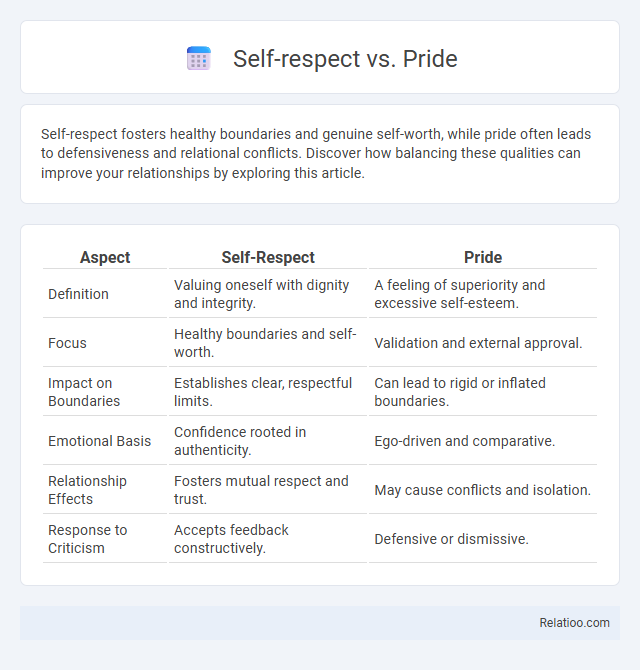 Self-respect vs. Pride

Self-respect fosters healthy boundaries and genuine self-worth, while pride often leads to defensiveness and relational conflicts. Discover how balancing these qualities can improve your relationships by exploring this article.

| Aspect | Self-Respect | Pride |
|---|---|---|
| Definition | Valuing oneself with dignity and integrity. | A feeling of superiority and excessive self-esteem. |
| Focus | Healthy boundaries and self-worth. | Validation and external approval. |
| Impact on Boundaries | Establishes clear, respectful limits. | Can lead to rigid or inflated boundaries. |
| Emotional Basis | Confidence rooted in authenticity. | Ego-driven and comparative. |
| Relationship Effects | Fosters mutual respect and trust. | May cause conflicts and isolation. |
| Response to Criticism | Accepts feedback constructively. | Defensive or dismissive. |

Relatioo.com