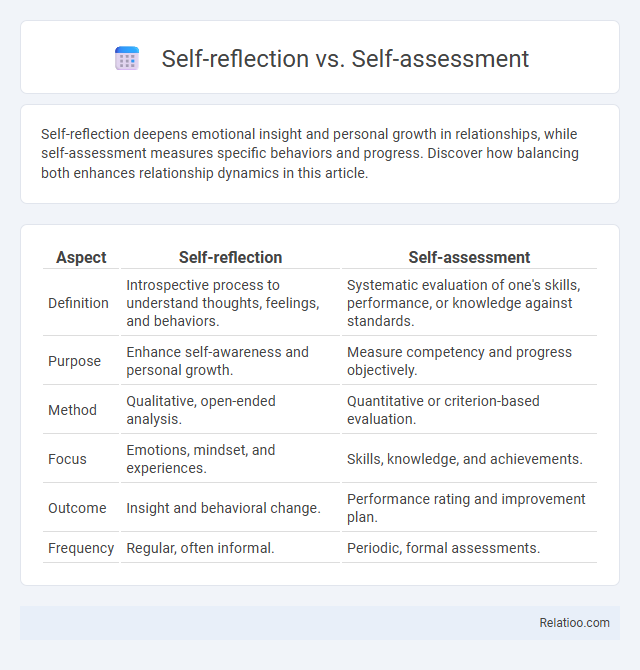 Self-reflection vs. Self-assessment

Self-reflection deepens emotional insight and personal growth in relationships, while self-assessment measures specific behaviors and progress. Discover how balancing both enhances relationship dynamics in this article.

| Aspect | Self-reflection | Self-assessment |
|---|---|---|
| Definition | Introspective process to understand thoughts, feelings, and behaviors. | Systematic evaluation of one's skills, performance, or knowledge against standards. |
| Purpose | Enhance self-awareness and personal growth. | Measure competency and progress objectively. |
| Method | Qualitative, open-ended analysis. | Quantitative or criterion-based evaluation. |
| Focus | Emotions, mindset, and experiences. | Skills, knowledge, and achievements. |
| Outcome | Insight and behavioral change. | Performance rating and improvement plan. |
| Frequency | Regular, often informal. | Periodic, formal assessments. |

Relatioo.com