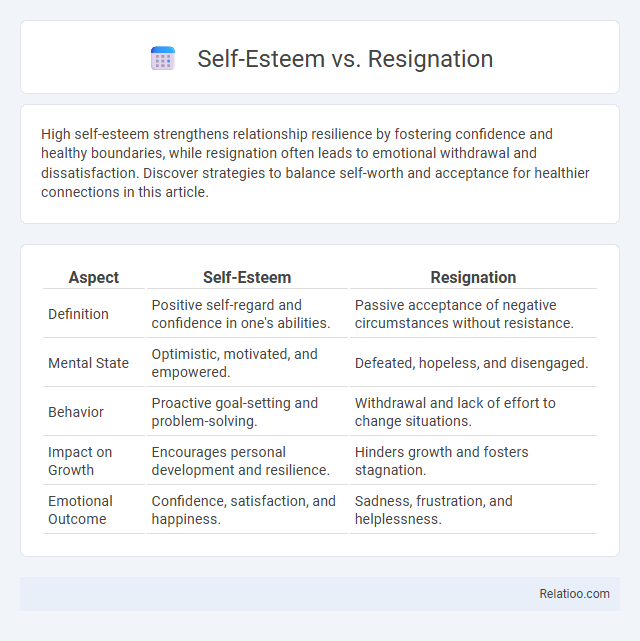 Self-Esteem vs. Resignation

High self-esteem strengthens relationship resilience by fostering confidence and healthy boundaries, while resignation often leads to emotional withdrawal and dissatisfaction. Discover strategies to balance self-worth and acceptance for healthier connections in this article.

| Aspect | Self-Esteem | Resignation |
|---|---|---|
| Definition | Positive self-regard and confidence in one's abilities. | Passive acceptance of negative circumstances without resistance. |
| Mental State | Optimistic, motivated, and empowered. | Defeated, hopeless, and disengaged. |
| Behavior | Proactive goal-setting and problem-solving. | Withdrawal and lack of effort to change situations. |
| Impact on Growth | Encourages personal development and resilience. | Hinders growth and fosters stagnation. |
| Emotional Outcome | Confidence, satisfaction, and happiness. | Sadness, frustration, and helplessness. |

Relatioo.com