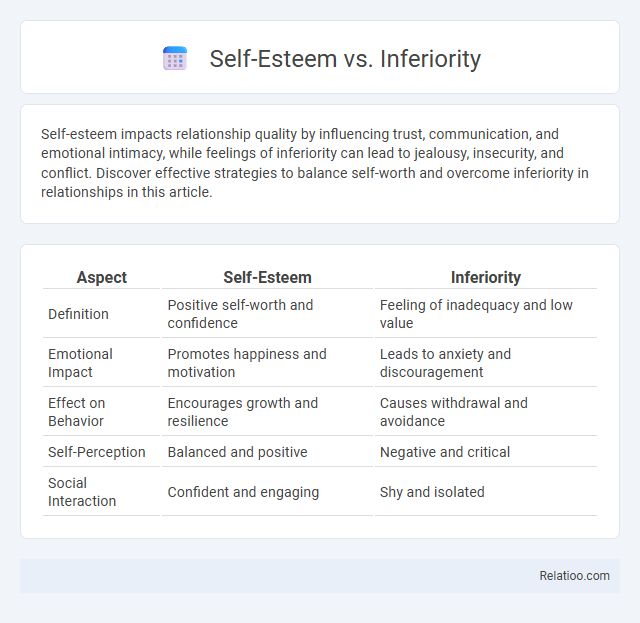 Self-Esteem vs. Inferiority

Self-esteem impacts relationship quality by influencing trust, communication, and emotional intimacy, while feelings of inferiority can lead to jealousy, insecurity, and conflict. Discover effective strategies to balance self-worth and overcome inferiority in relationships in this article.

| Aspect | Self-Esteem | Inferiority |
|---|---|---|
| Definition | Positive self-worth and confidence | Feeling of inadequacy and low value |
| Emotional Impact | Promotes happiness and motivation | Leads to anxiety and discouragement |
| Effect on Behavior | Encourages growth and resilience | Causes withdrawal and avoidance |
| Self-Perception | Balanced and positive | Negative and critical |
| Social Interaction | Confident and engaging | Shy and isolated |

Relatioo.com