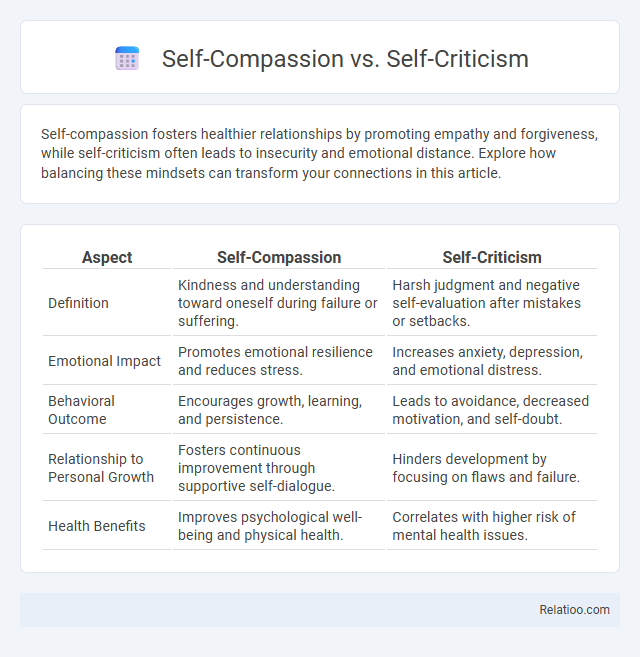 Self-Compassion vs. Self-Criticism

Self-compassion fosters healthier relationships by promoting empathy and forgiveness, while self-criticism often leads to insecurity and emotional distance. Explore how balancing these mindsets can transform your connections in this article.

| Aspect | Self-Compassion | Self-Criticism |
|---|---|---|
| Definition | Kindness and understanding toward oneself during failure or suffering. | Harsh judgment and negative self-evaluation after mistakes or setbacks. |
| Emotional Impact | Promotes emotional resilience and reduces stress. | Increases anxiety, depression, and emotional distress. |
| Behavioral Outcome | Encourages growth, learning, and persistence. | Leads to avoidance, decreased motivation, and self-doubt. |
| Relationship to Personal Growth | Fosters continuous improvement through supportive self-dialogue. | Hinders development by focusing on flaws and failure. |
| Health Benefits | Improves psychological well-being and physical health. | Correlates with higher risk of mental health issues. |

Relatioo.com