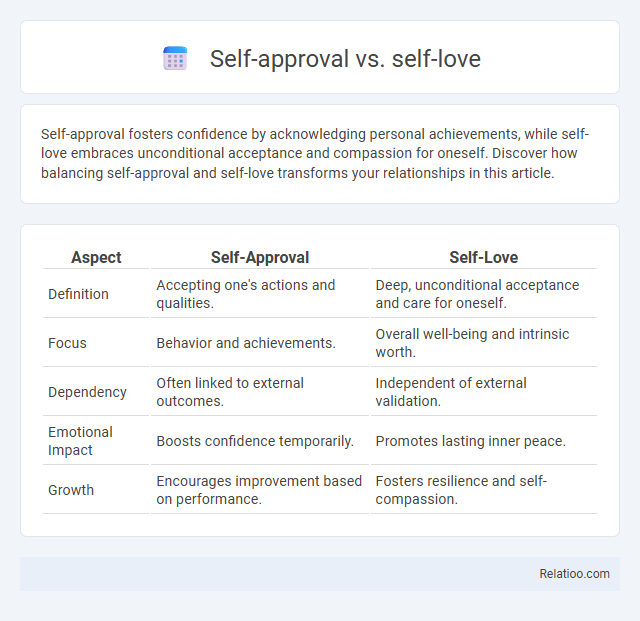 Self-approval vs. self-love

Self-approval fosters confidence by acknowledging personal achievements, while self-love embraces unconditional acceptance and compassion for oneself. Discover how balancing self-approval and self-love transforms your relationships in this article.

| Aspect | Self-Approval | Self-Love |
|---|---|---|
| Definition | Accepting one's actions and qualities. | Deep, unconditional acceptance and care for oneself. |
| Focus | Behavior and achievements. | Overall well-being and intrinsic worth. |
| Dependency | Often linked to external outcomes. | Independent of external validation. |
| Emotional Impact | Boosts confidence temporarily. | Promotes lasting inner peace. |
| Growth | Encourages improvement based on performance. | Fosters resilience and self-compassion. |

Relatioo.com