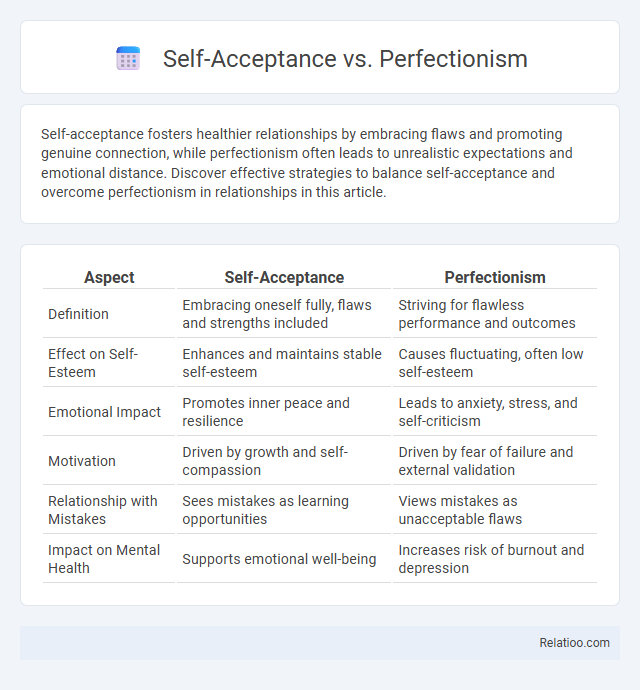 Self-Acceptance vs. Perfectionism

Self-acceptance fosters healthier relationships by embracing flaws and promoting genuine connection, while perfectionism often leads to unrealistic expectations and emotional distance. Discover effective strategies to balance self-acceptance and overcome perfectionism in relationships in this article.

| Aspect | Self-Acceptance | Perfectionism |
|---|---|---|
| Definition | Embracing oneself fully, flaws and strengths included | Striving for flawless performance and outcomes |
| Effect on Self-Esteem | Enhances and maintains stable self-esteem | Causes fluctuating, often low self-esteem |
| Emotional Impact | Promotes inner peace and resilience | Leads to anxiety, stress, and self-criticism |
| Motivation | Driven by growth and self-compassion | Driven by fear of failure and external validation |
| Relationship with Mistakes | Sees mistakes as learning opportunities | Views mistakes as unacceptable flaws |
| Impact on Mental Health | Supports emotional well-being | Increases risk of burnout and depression |

Relatioo.com