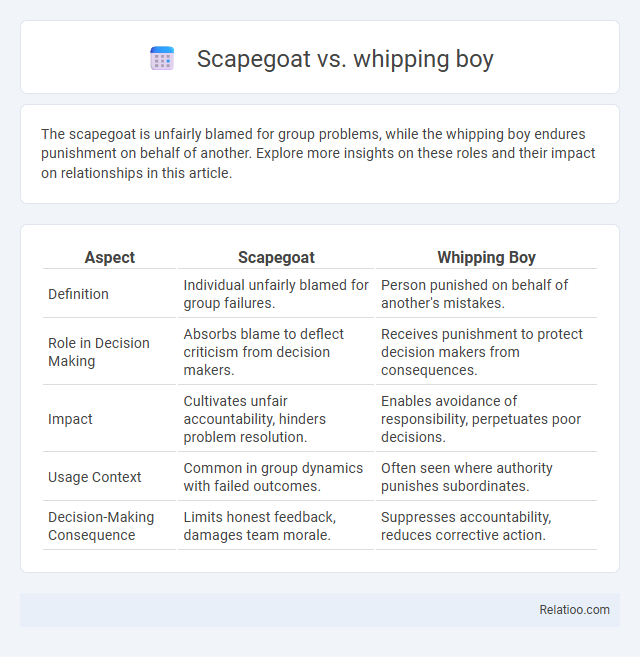 Scapegoat vs. whipping boy

The scapegoat is unfairly blamed for group problems, while the whipping boy endures punishment on behalf of another. Explore more insights on these roles and their impact on relationships in this article.

| Aspect | Scapegoat | Whipping Boy |
|---|---|---|
| Definition | Individual unfairly blamed for group failures. | Person punished on behalf of another's mistakes. |
| Role in Decision Making | Absorbs blame to deflect criticism from decision makers. | Receives punishment to protect decision makers from consequences. |
| Impact | Cultivates unfair accountability, hinders problem resolution. | Enables avoidance of responsibility, perpetuates poor decisions. |
| Usage Context | Common in group dynamics with failed outcomes. | Often seen where authority punishes subordinates. |
| Decision-Making Consequence | Limits honest feedback, damages team morale. | Suppresses accountability, reduces corrective action. |

Relatioo.com