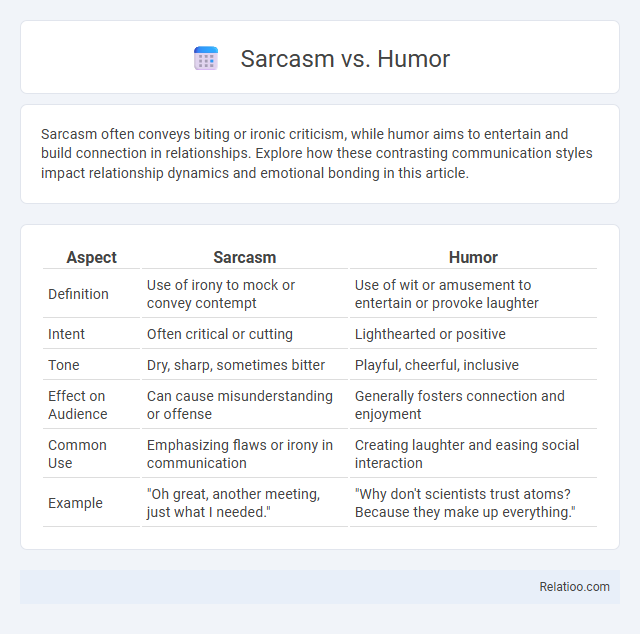 Sarcasm vs. Humor

Sarcasm often conveys biting or ironic criticism, while humor aims to entertain and build connection in relationships. Explore how these contrasting communication styles impact relationship dynamics and emotional bonding in this article.

| Aspect | Sarcasm | Humor |
|---|---|---|
| Definition | Use of irony to mock or convey contempt | Use of wit or amusement to entertain or provoke laughter |
| Intent | Often critical or cutting | Lighthearted or positive |
| Tone | Dry, sharp, sometimes bitter | Playful, cheerful, inclusive |
| Effect on Audience | Can cause misunderstanding or offense | Generally fosters connection and enjoyment |
| Common Use | Emphasizing flaws or irony in communication | Creating laughter and easing social interaction |
| Example | "Oh great, another meeting, just what I needed." | "Why don't scientists trust atoms? Because they make up everything." |

Relatioo.com