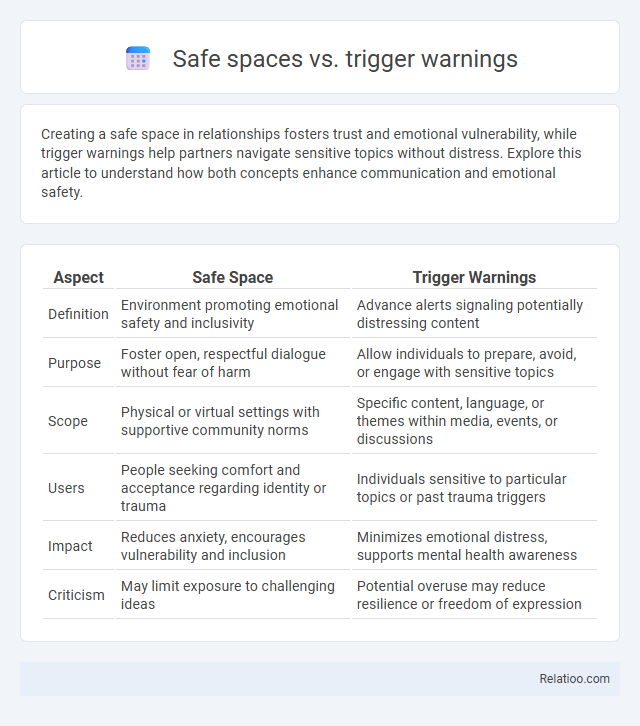 Safe spaces vs. trigger warnings

Creating a safe space in relationships fosters trust and emotional vulnerability, while trigger warnings help partners navigate sensitive topics without distress. Explore this article to understand how both concepts enhance communication and emotional safety.

| Aspect | Safe Space | Trigger Warnings |
|---|---|---|
| Definition | Environment promoting emotional safety and inclusivity | Advance alerts signaling potentially distressing content |
| Purpose | Foster open, respectful dialogue without fear of harm | Allow individuals to prepare, avoid, or engage with sensitive topics |
| Scope | Physical or virtual settings with supportive community norms | Specific content, language, or themes within media, events, or discussions |
| Users | People seeking comfort and acceptance regarding identity or trauma | Individuals sensitive to particular topics or past trauma triggers |
| Impact | Reduces anxiety, encourages vulnerability and inclusion | Minimizes emotional distress, supports mental health awareness |
| Criticism | May limit exposure to challenging ideas | Potential overuse may reduce resilience or freedom of expression |

Relatioo.com