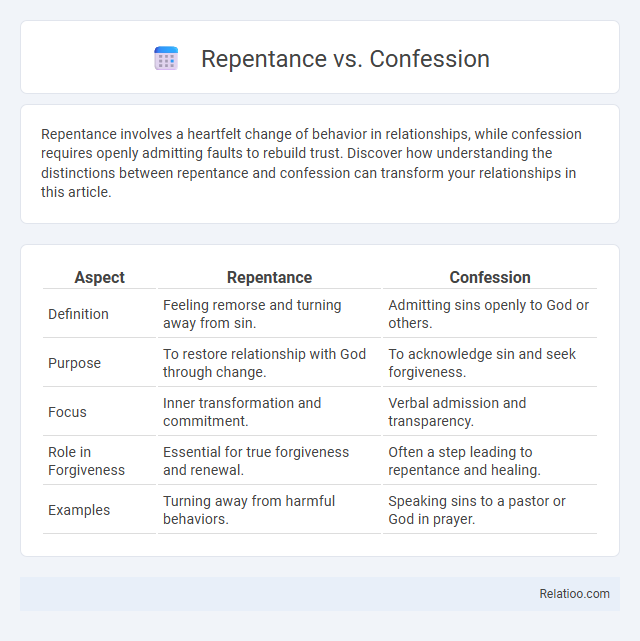 Repentance vs. Confession

Repentance involves a heartfelt change of behavior in relationships, while confession requires openly admitting faults to rebuild trust. Discover how understanding the distinctions between repentance and confession can transform your relationships in this article.

| Aspect | Repentance | Confession |
|---|---|---|
| Definition | Feeling remorse and turning away from sin. | Admitting sins openly to God or others. |
| Purpose | To restore relationship with God through change. | To acknowledge sin and seek forgiveness. |
| Focus | Inner transformation and commitment. | Verbal admission and transparency. |
| Role in Forgiveness | Essential for true forgiveness and renewal. | Often a step leading to repentance and healing. |
| Examples | Turning away from harmful behaviors. | Speaking sins to a pastor or God in prayer. |

Relatioo.com