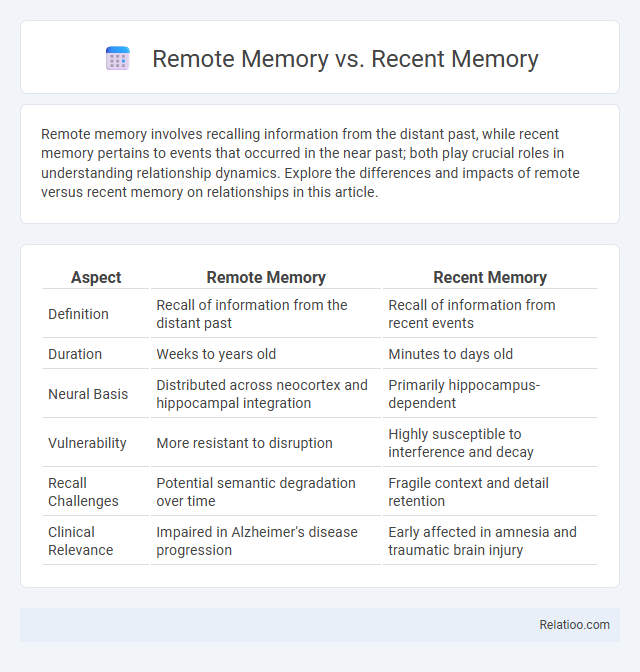 Remote Memory vs. Recent Memory

Remote memory involves recalling information from the distant past, while recent memory pertains to events that occurred in the near past; both play crucial roles in understanding relationship dynamics. Explore the differences and impacts of remote versus recent memory on relationships in this article.

| Aspect | Remote Memory | Recent Memory |
|---|---|---|
| Definition | Recall of information from the distant past | Recall of information from recent events |
| Duration | Weeks to years old | Minutes to days old |
| Neural Basis | Distributed across neocortex and hippocampal integration | Primarily hippocampus-dependent |
| Vulnerability | More resistant to disruption | Highly susceptible to interference and decay |
| Recall Challenges | Potential semantic degradation over time | Fragile context and detail retention |
| Clinical Relevance | Impaired in Alzheimer's disease progression | Early affected in amnesia and traumatic brain injury |

Relatioo.com