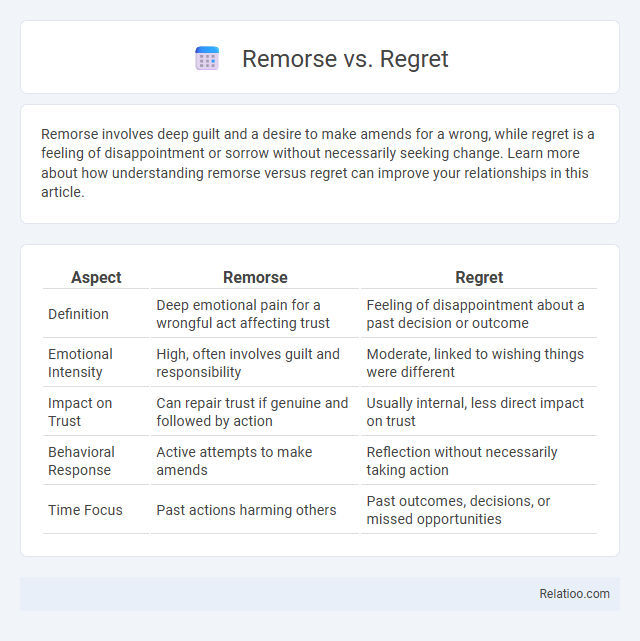 Remorse vs. Regret

Remorse involves deep guilt and a desire to make amends for a wrong, while regret is a feeling of disappointment or sorrow without necessarily seeking change. Learn more about how understanding remorse versus regret can improve your relationships in this article.

| Aspect | Remorse | Regret |
|---|---|---|
| Definition | Deep emotional pain for a wrongful act affecting trust | Feeling of disappointment about a past decision or outcome |
| Emotional Intensity | High, often involves guilt and responsibility | Moderate, linked to wishing things were different |
| Impact on Trust | Can repair trust if genuine and followed by action | Usually internal, less direct impact on trust |
| Behavioral Response | Active attempts to make amends | Reflection without necessarily taking action |
| Time Focus | Past actions harming others | Past outcomes, decisions, or missed opportunities |

Relatioo.com