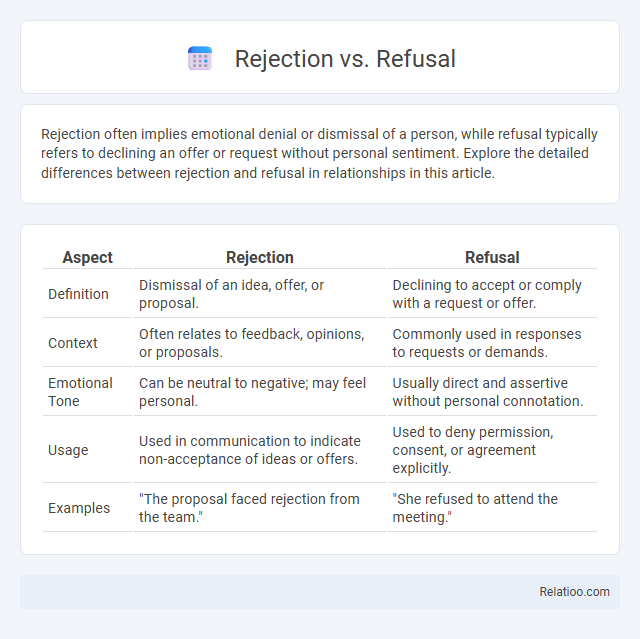 Rejection vs. Refusal

Rejection often implies emotional denial or dismissal of a person, while refusal typically refers to declining an offer or request without personal sentiment. Explore the detailed differences between rejection and refusal in relationships in this article.

| Aspect | Rejection | Refusal |
|---|---|---|
| Definition | Dismissal of an idea, offer, or proposal. | Declining to accept or comply with a request or offer. |
| Context | Often relates to feedback, opinions, or proposals. | Commonly used in responses to requests or demands. |
| Emotional Tone | Can be neutral to negative; may feel personal. | Usually direct and assertive without personal connotation. |
| Usage | Used in communication to indicate non-acceptance of ideas or offers. | Used to deny permission, consent, or agreement explicitly. |
| Examples | "The proposal faced rejection from the team." | "She refused to attend the meeting." |

Relatioo.com