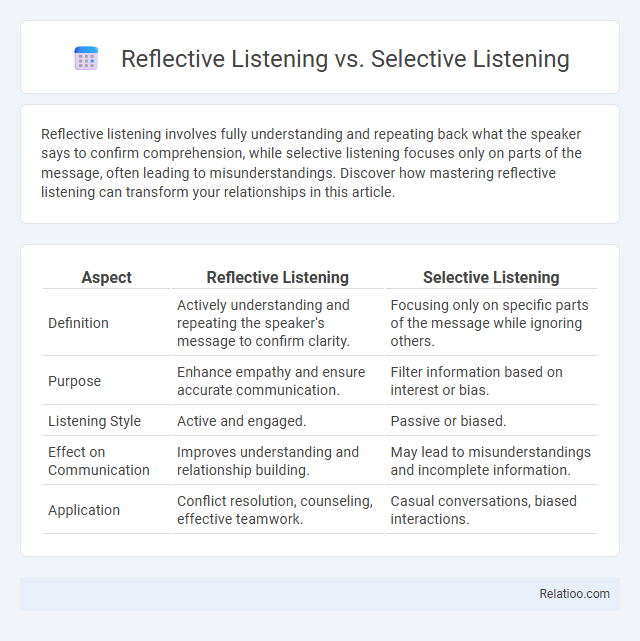 Reflective Listening vs. Selective Listening

Reflective listening involves fully understanding and repeating back what the speaker says to confirm comprehension, while selective listening focuses only on parts of the message, often leading to misunderstandings. Discover how mastering reflective listening can transform your relationships in this article.

| Aspect | Reflective Listening | Selective Listening |
|---|---|---|
| Definition | Actively understanding and repeating the speaker's message to confirm clarity. | Focusing only on specific parts of the message while ignoring others. |
| Purpose | Enhance empathy and ensure accurate communication. | Filter information based on interest or bias. |
| Listening Style | Active and engaged. | Passive or biased. |
| Effect on Communication | Improves understanding and relationship building. | May lead to misunderstandings and incomplete information. |
| Application | Conflict resolution, counseling, effective teamwork. | Casual conversations, biased interactions. |

Relatioo.com