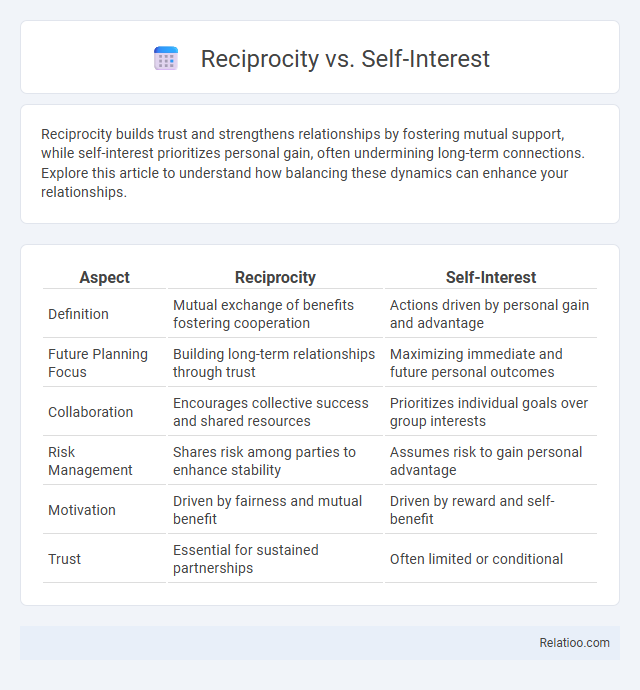 Reciprocity vs. Self-Interest

Reciprocity builds trust and strengthens relationships by fostering mutual support, while self-interest prioritizes personal gain, often undermining long-term connections. Explore this article to understand how balancing these dynamics can enhance your relationships.

| Aspect | Reciprocity | Self-Interest |
|---|---|---|
| Definition | Mutual exchange of benefits fostering cooperation | Actions driven by personal gain and advantage |
| Future Planning Focus | Building long-term relationships through trust | Maximizing immediate and future personal outcomes |
| Collaboration | Encourages collective success and shared resources | Prioritizes individual goals over group interests |
| Risk Management | Shares risk among parties to enhance stability | Assumes risk to gain personal advantage |
| Motivation | Driven by fairness and mutual benefit | Driven by reward and self-benefit |
| Trust | Essential for sustained partnerships | Often limited or conditional |

Relatioo.com