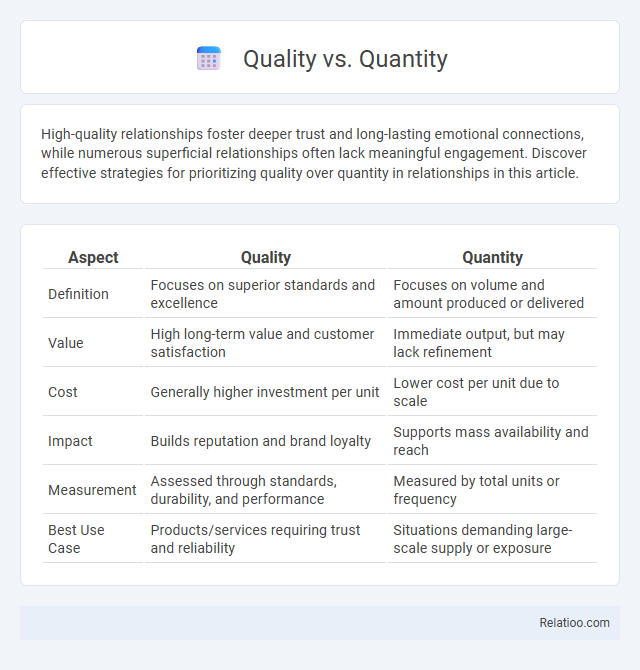 Quality vs. Quantity

High-quality relationships foster deeper trust and long-lasting emotional connections, while numerous superficial relationships often lack meaningful engagement. Discover effective strategies for prioritizing quality over quantity in relationships in this article.

| Aspect | Quality | Quantity |
|---|---|---|
| Definition | Focuses on superior standards and excellence | Focuses on volume and amount produced or delivered |
| Value | High long-term value and customer satisfaction | Immediate output, but may lack refinement |
| Cost | Generally higher investment per unit | Lower cost per unit due to scale |
| Impact | Builds reputation and brand loyalty | Supports mass availability and reach |
| Measurement | Assessed through standards, durability, and performance | Measured by total units or frequency |
| Best Use Case | Products/services requiring trust and reliability | Situations demanding large-scale supply or exposure |

Relatioo.com