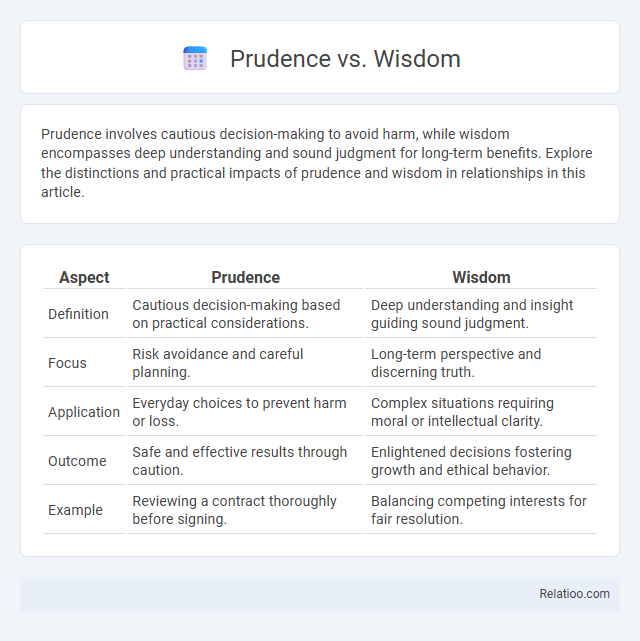 Prudence vs. Wisdom

Prudence involves cautious decision-making to avoid harm, while wisdom encompasses deep understanding and sound judgment for long-term benefits. Explore the distinctions and practical impacts of prudence and wisdom in relationships in this article.

| Aspect | Prudence | Wisdom |
|---|---|---|
| Definition | Cautious decision-making based on practical considerations. | Deep understanding and insight guiding sound judgment. |
| Focus | Risk avoidance and careful planning. | Long-term perspective and discerning truth. |
| Application | Everyday choices to prevent harm or loss. | Complex situations requiring moral or intellectual clarity. |
| Outcome | Safe and effective results through caution. | Enlightened decisions fostering growth and ethical behavior. |
| Example | Reviewing a contract thoroughly before signing. | Balancing competing interests for fair resolution. |

Relatioo.com