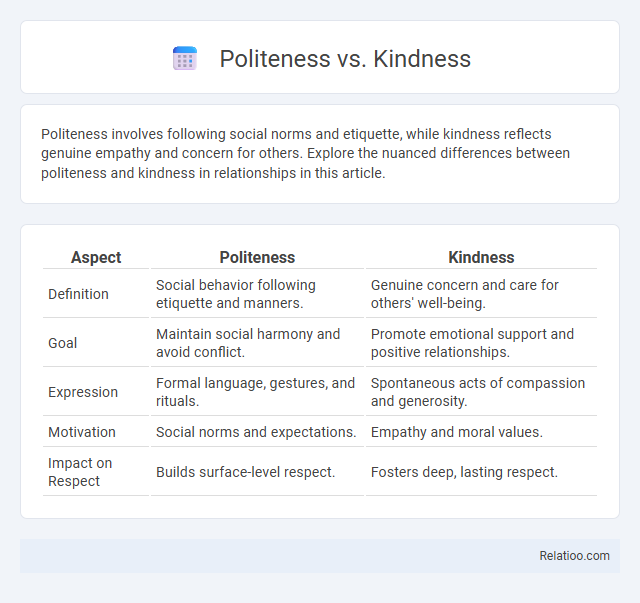 Politeness vs. Kindness

Politeness involves following social norms and etiquette, while kindness reflects genuine empathy and concern for others. Explore the nuanced differences between politeness and kindness in relationships in this article.

| Aspect | Politeness | Kindness |
|---|---|---|
| Definition | Social behavior following etiquette and manners. | Genuine concern and care for others' well-being. |
| Goal | Maintain social harmony and avoid conflict. | Promote emotional support and positive relationships. |
| Expression | Formal language, gestures, and rituals. | Spontaneous acts of compassion and generosity. |
| Motivation | Social norms and expectations. | Empathy and moral values. |
| Impact on Respect | Builds surface-level respect. | Fosters deep, lasting respect. |

Relatioo.com