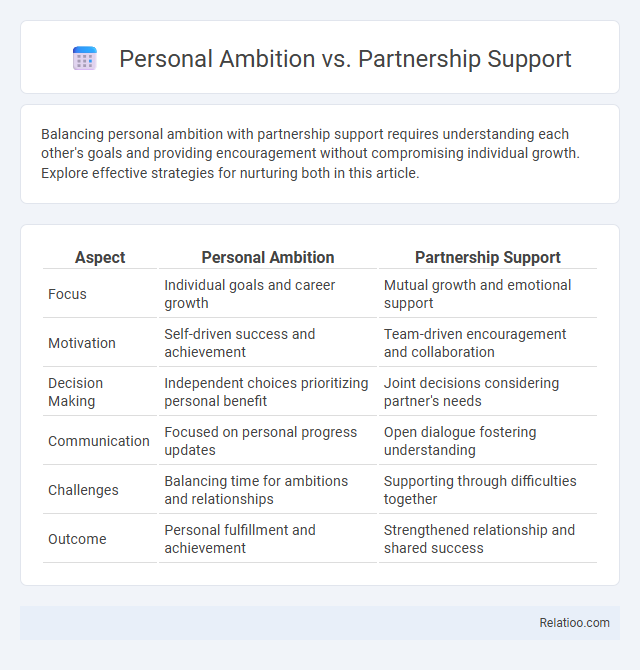 Personal Ambition vs. Partnership Support

Balancing personal ambition with partnership support requires understanding each other's goals and providing encouragement without compromising individual growth. Explore effective strategies for nurturing both in this article.

| Aspect | Personal Ambition | Partnership Support |
|---|---|---|
| Focus | Individual goals and career growth | Mutual growth and emotional support |
| Motivation | Self-driven success and achievement | Team-driven encouragement and collaboration |
| Decision Making | Independent choices prioritizing personal benefit | Joint decisions considering partner's needs |
| Communication | Focused on personal progress updates | Open dialogue fostering understanding |
| Challenges | Balancing time for ambitions and relationships | Supporting through difficulties together |
| Outcome | Personal fulfillment and achievement | Strengthened relationship and shared success |

Relatioo.com