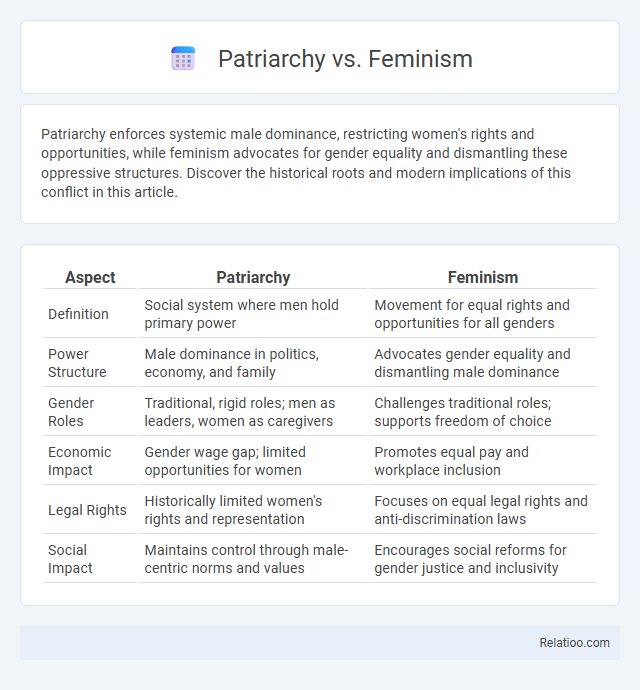 Patriarchy vs. Feminism

Patriarchy enforces systemic male dominance, restricting women's rights and opportunities, while feminism advocates for gender equality and dismantling these oppressive structures. Discover the historical roots and modern implications of this conflict in this article.

| Aspect | Patriarchy | Feminism |
|---|---|---|
| Definition | Social system where men hold primary power | Movement for equal rights and opportunities for all genders |
| Power Structure | Male dominance in politics, economy, and family | Advocates gender equality and dismantling male dominance |
| Gender Roles | Traditional, rigid roles; men as leaders, women as caregivers | Challenges traditional roles; supports freedom of choice |
| Economic Impact | Gender wage gap; limited opportunities for women | Promotes equal pay and workplace inclusion |
| Legal Rights | Historically limited women's rights and representation | Focuses on equal legal rights and anti-discrimination laws |
| Social Impact | Maintains control through male-centric norms and values | Encourages social reforms for gender justice and inclusivity |

Relatioo.com