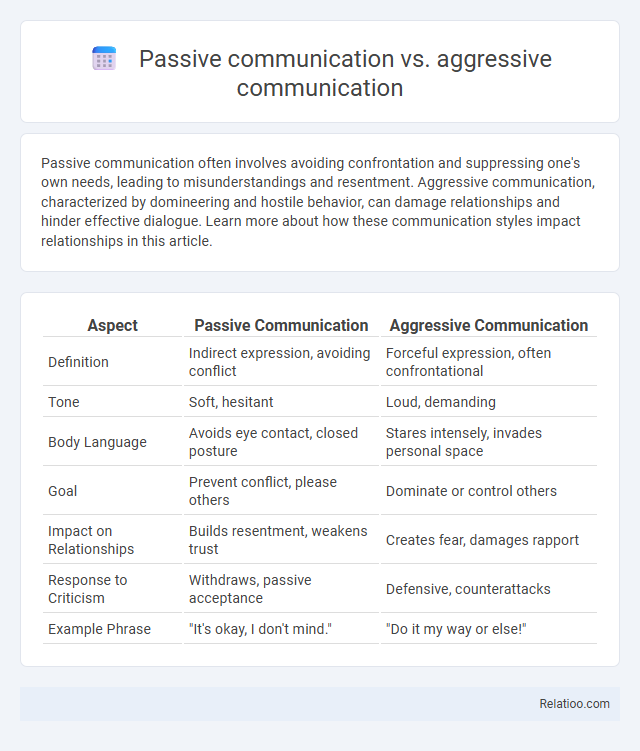 Passive communication vs. aggressive communication

Passive communication often involves avoiding confrontation and suppressing one's own needs, leading to misunderstandings and resentment. Aggressive communication, characterized by domineering and hostile behavior, can damage relationships and hinder effective dialogue. Learn more about how these communication styles impact relationships in this article.

| Aspect | Passive Communication | Aggressive Communication |
|---|---|---|
| Definition | Indirect expression, avoiding conflict | Forceful expression, often confrontational |
| Tone | Soft, hesitant | Loud, demanding |
| Body Language | Avoids eye contact, closed posture | Stares intensely, invades personal space |
| Goal | Prevent conflict, please others | Dominate or control others |
| Impact on Relationships | Builds resentment, weakens trust | Creates fear, damages rapport |
| Response to Criticism | Withdraws, passive acceptance | Defensive, counterattacks |
| Example Phrase | "It's okay, I don't mind." | "Do it my way or else!" |

Relatioo.com