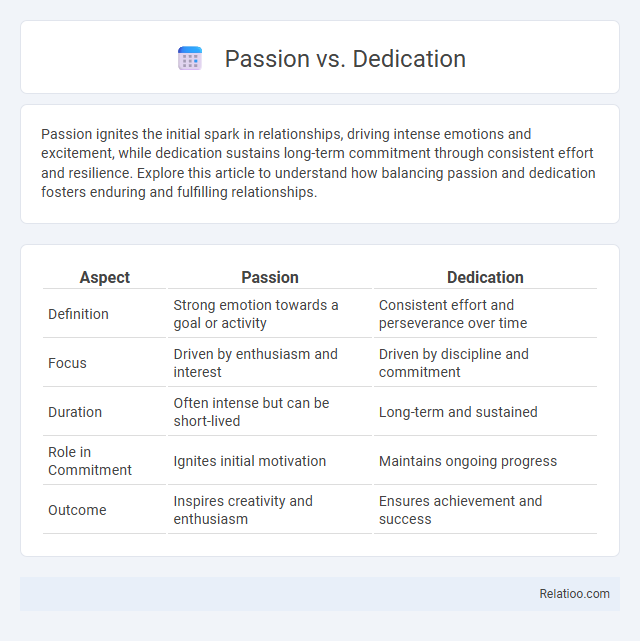 Passion vs. Dedication

Passion ignites the initial spark in relationships, driving intense emotions and excitement, while dedication sustains long-term commitment through consistent effort and resilience. Explore this article to understand how balancing passion and dedication fosters enduring and fulfilling relationships.

| Aspect | Passion | Dedication |
|---|---|---|
| Definition | Strong emotion towards a goal or activity | Consistent effort and perseverance over time |
| Focus | Driven by enthusiasm and interest | Driven by discipline and commitment |
| Duration | Often intense but can be short-lived | Long-term and sustained |
| Role in Commitment | Ignites initial motivation | Maintains ongoing progress |
| Outcome | Inspires creativity and enthusiasm | Ensures achievement and success |

Relatioo.com