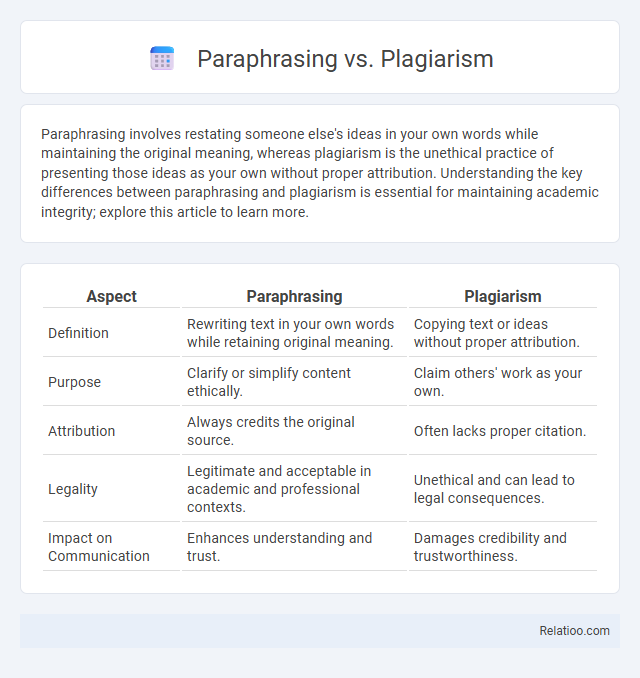 Paraphrasing vs. Plagiarism

Paraphrasing involves restating someone else's ideas in your own words while maintaining the original meaning, whereas plagiarism is the unethical practice of presenting those ideas as your own without proper attribution. Understanding the key differences between paraphrasing and plagiarism is essential for maintaining academic integrity; explore this article to learn more.

| Aspect | Paraphrasing | Plagiarism |
|---|---|---|
| Definition | Rewriting text in your own words while retaining original meaning. | Copying text or ideas without proper attribution. |
| Purpose | Clarify or simplify content ethically. | Claim others' work as your own. |
| Attribution | Always credits the original source. | Often lacks proper citation. |
| Legality | Legitimate and acceptable in academic and professional contexts. | Unethical and can lead to legal consequences. |
| Impact on Communication | Enhances understanding and trust. | Damages credibility and trustworthiness. |

Relatioo.com