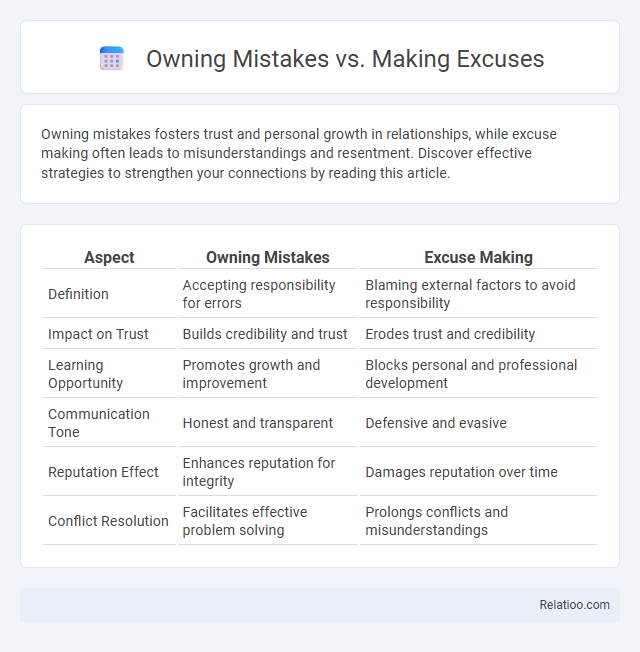 Owning Mistakes vs. Making Excuses

Owning mistakes fosters trust and personal growth in relationships, while excuse making often leads to misunderstandings and resentment. Discover effective strategies to strengthen your connections by reading this article.

| Aspect | Owning Mistakes | Excuse Making |
|---|---|---|
| Definition | Accepting responsibility for errors | Blaming external factors to avoid responsibility |
| Impact on Trust | Builds credibility and trust | Erodes trust and credibility |
| Learning Opportunity | Promotes growth and improvement | Blocks personal and professional development |
| Communication Tone | Honest and transparent | Defensive and evasive |
| Reputation Effect | Enhances reputation for integrity | Damages reputation over time |
| Conflict Resolution | Facilitates effective problem solving | Prolongs conflicts and misunderstandings |

Relatioo.com