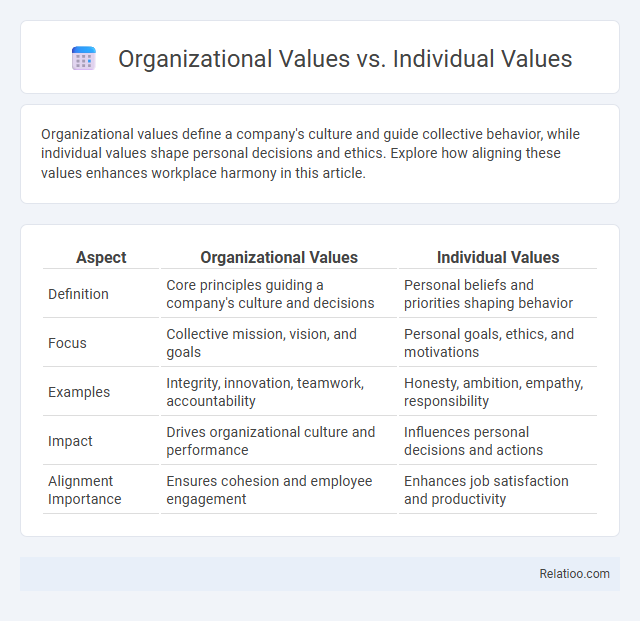 Organizational Values vs. Individual Values

Organizational values define a company's culture and guide collective behavior, while individual values shape personal decisions and ethics. Explore how aligning these values enhances workplace harmony in this article.

| Aspect | Organizational Values | Individual Values |
|---|---|---|
| Definition | Core principles guiding a company's culture and decisions | Personal beliefs and priorities shaping behavior |
| Focus | Collective mission, vision, and goals | Personal goals, ethics, and motivations |
| Examples | Integrity, innovation, teamwork, accountability | Honesty, ambition, empathy, responsibility |
| Impact | Drives organizational culture and performance | Influences personal decisions and actions |
| Alignment Importance | Ensures cohesion and employee engagement | Enhances job satisfaction and productivity |

Relatioo.com