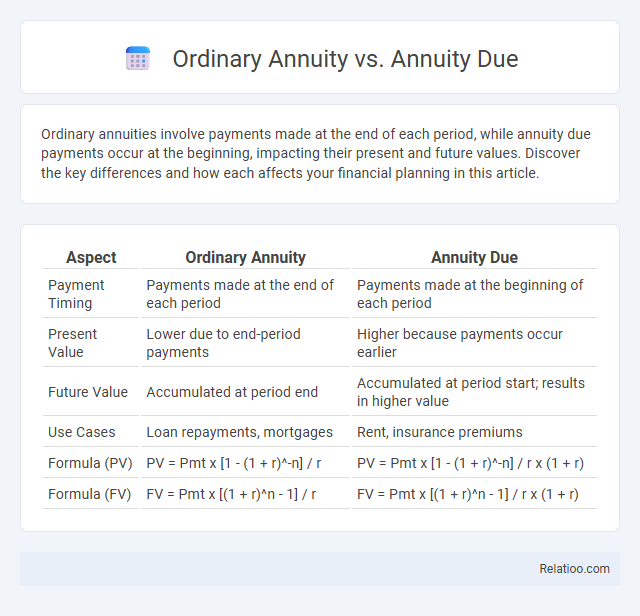 Ordinary Annuity vs. Annuity Due

Ordinary annuities involve payments made at the end of each period, while annuity due payments occur at the beginning, impacting their present and future values. Discover the key differences and how each affects your financial planning in this article.

| Aspect | Ordinary Annuity | Annuity Due |
|---|---|---|
| Payment Timing | Payments made at the end of each period | Payments made at the beginning of each period |
| Present Value | Lower due to end-period payments | Higher because payments occur earlier |
| Future Value | Accumulated at period end | Accumulated at period start; results in higher value |
| Use Cases | Loan repayments, mortgages | Rent, insurance premiums |
| Formula (PV) | PV = Pmt x [1 - (1 + r)^-n] / r | PV = Pmt x [1 - (1 + r)^-n] / r x (1 + r) |
| Formula (FV) | FV = Pmt x [(1 + r)^n - 1] / r | FV = Pmt x [(1 + r)^n - 1] / r x (1 + r) |

Relatioo.com