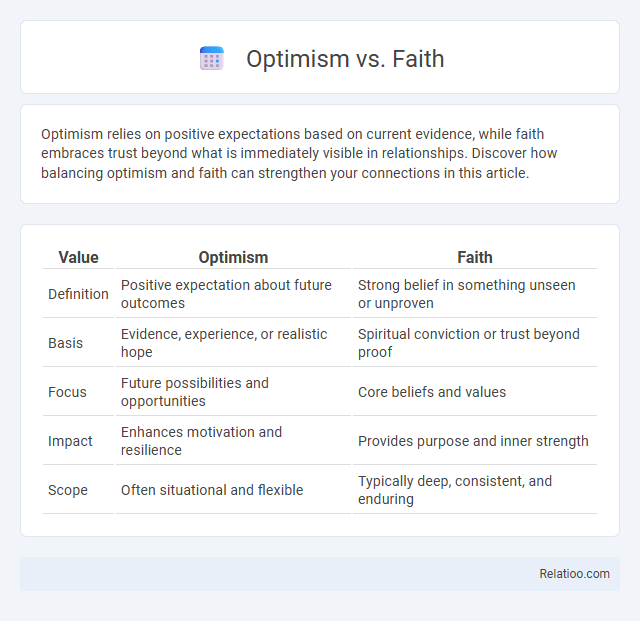 Optimism vs. Faith

Optimism relies on positive expectations based on current evidence, while faith embraces trust beyond what is immediately visible in relationships. Discover how balancing optimism and faith can strengthen your connections in this article.

| Value | Optimism | Faith |
|---|---|---|
| Definition | Positive expectation about future outcomes | Strong belief in something unseen or unproven |
| Basis | Evidence, experience, or realistic hope | Spiritual conviction or trust beyond proof |
| Focus | Future possibilities and opportunities | Core beliefs and values |
| Impact | Enhances motivation and resilience | Provides purpose and inner strength |
| Scope | Often situational and flexible | Typically deep, consistent, and enduring |

Relatioo.com