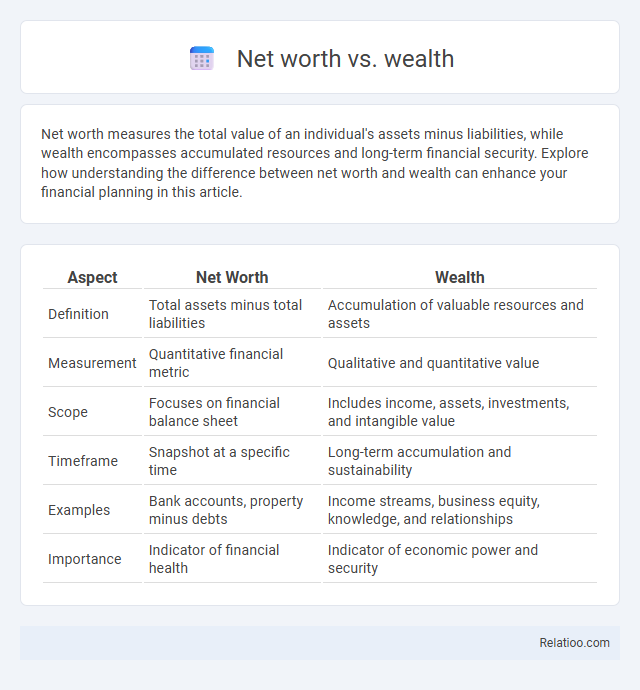 Net worth vs. wealth

Net worth measures the total value of an individual's assets minus liabilities, while wealth encompasses accumulated resources and long-term financial security. Explore how understanding the difference between net worth and wealth can enhance your financial planning in this article.

| Aspect | Net Worth | Wealth |
|---|---|---|
| Definition | Total assets minus total liabilities | Accumulation of valuable resources and assets |
| Measurement | Quantitative financial metric | Qualitative and quantitative value |
| Scope | Focuses on financial balance sheet | Includes income, assets, investments, and intangible value |
| Timeframe | Snapshot at a specific time | Long-term accumulation and sustainability |
| Examples | Bank accounts, property minus debts | Income streams, business equity, knowledge, and relationships |
| Importance | Indicator of financial health | Indicator of economic power and security |

Relatioo.com