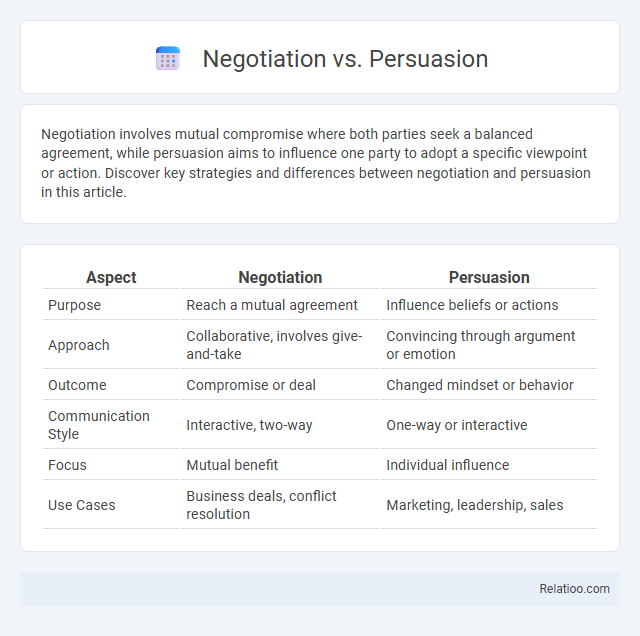 Negotiation vs. Persuasion

Negotiation involves mutual compromise where both parties seek a balanced agreement, while persuasion aims to influence one party to adopt a specific viewpoint or action. Discover key strategies and differences between negotiation and persuasion in this article.

| Aspect | Negotiation | Persuasion |
|---|---|---|
| Purpose | Reach a mutual agreement | Influence beliefs or actions |
| Approach | Collaborative, involves give-and-take | Convincing through argument or emotion |
| Outcome | Compromise or deal | Changed mindset or behavior |
| Communication Style | Interactive, two-way | One-way or interactive |
| Focus | Mutual benefit | Individual influence |
| Use Cases | Business deals, conflict resolution | Marketing, leadership, sales |

Relatioo.com