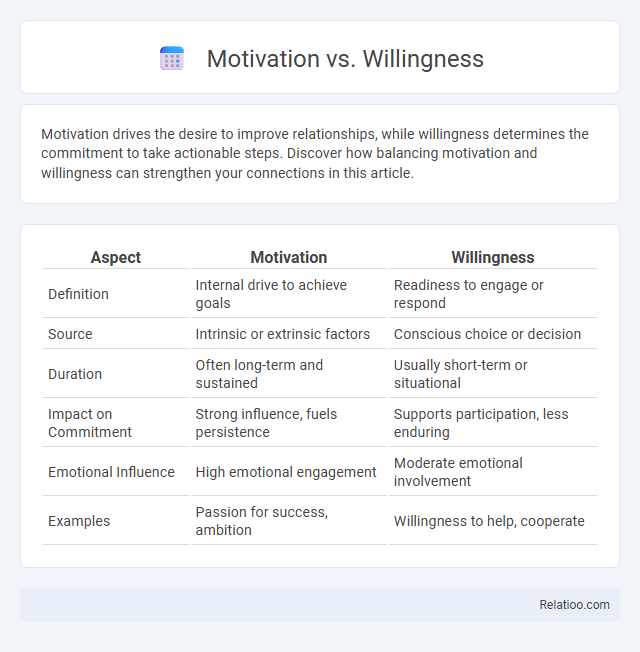 Motivation vs. Willingness

Motivation drives the desire to improve relationships, while willingness determines the commitment to take actionable steps. Discover how balancing motivation and willingness can strengthen your connections in this article.

| Aspect | Motivation | Willingness |
|---|---|---|
| Definition | Internal drive to achieve goals | Readiness to engage or respond |
| Source | Intrinsic or extrinsic factors | Conscious choice or decision |
| Duration | Often long-term and sustained | Usually short-term or situational |
| Impact on Commitment | Strong influence, fuels persistence | Supports participation, less enduring |
| Emotional Influence | High emotional engagement | Moderate emotional involvement |
| Examples | Passion for success, ambition | Willingness to help, cooperate |

Relatioo.com