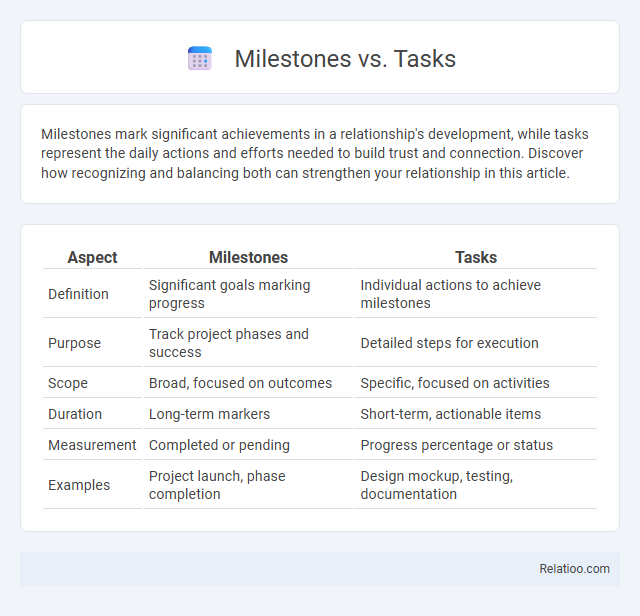 Milestones vs. Tasks

Milestones mark significant achievements in a relationship's development, while tasks represent the daily actions and efforts needed to build trust and connection. Discover how recognizing and balancing both can strengthen your relationship in this article.

| Aspect | Milestones | Tasks |
|---|---|---|
| Definition | Significant goals marking progress | Individual actions to achieve milestones |
| Purpose | Track project phases and success | Detailed steps for execution |
| Scope | Broad, focused on outcomes | Specific, focused on activities |
| Duration | Long-term markers | Short-term, actionable items |
| Measurement | Completed or pending | Progress percentage or status |
| Examples | Project launch, phase completion | Design mockup, testing, documentation |

Relatioo.com