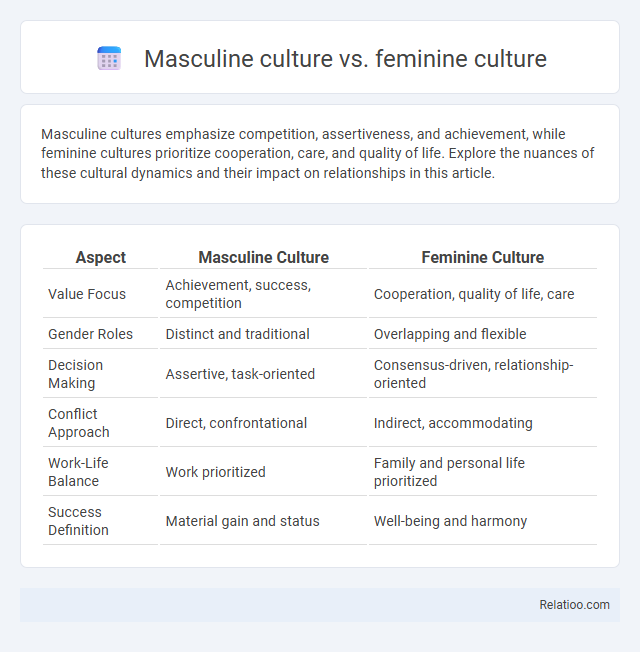 Masculine culture vs. feminine culture

Masculine cultures emphasize competition, assertiveness, and achievement, while feminine cultures prioritize cooperation, care, and quality of life. Explore the nuances of these cultural dynamics and their impact on relationships in this article.

| Aspect | Masculine Culture | Feminine Culture |
|---|---|---|
| Value Focus | Achievement, success, competition | Cooperation, quality of life, care |
| Gender Roles | Distinct and traditional | Overlapping and flexible |
| Decision Making | Assertive, task-oriented | Consensus-driven, relationship-oriented |
| Conflict Approach | Direct, confrontational | Indirect, accommodating |
| Work-Life Balance | Work prioritized | Family and personal life prioritized |
| Success Definition | Material gain and status | Well-being and harmony |

Relatioo.com